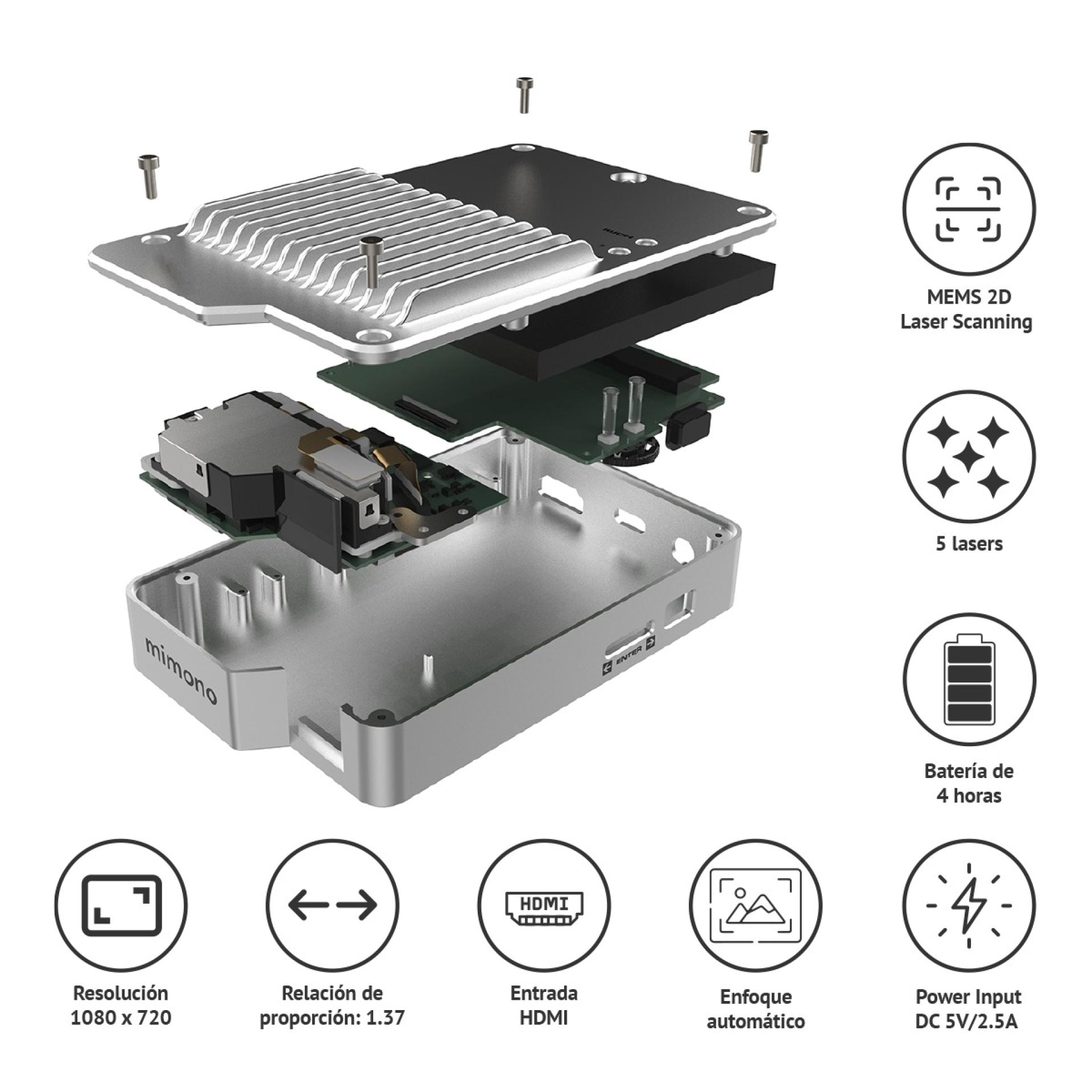 HDMI

mimono

ENTER

MEMS 2D
Laser Scanning

5 lasers

Batería de
4 horas

HDMI

Resolución
1080 x 720

Relación de
proporción: 1.37

Entrada
HDMI

Enfoque
automático

Power Input
DC 5V/2.5A