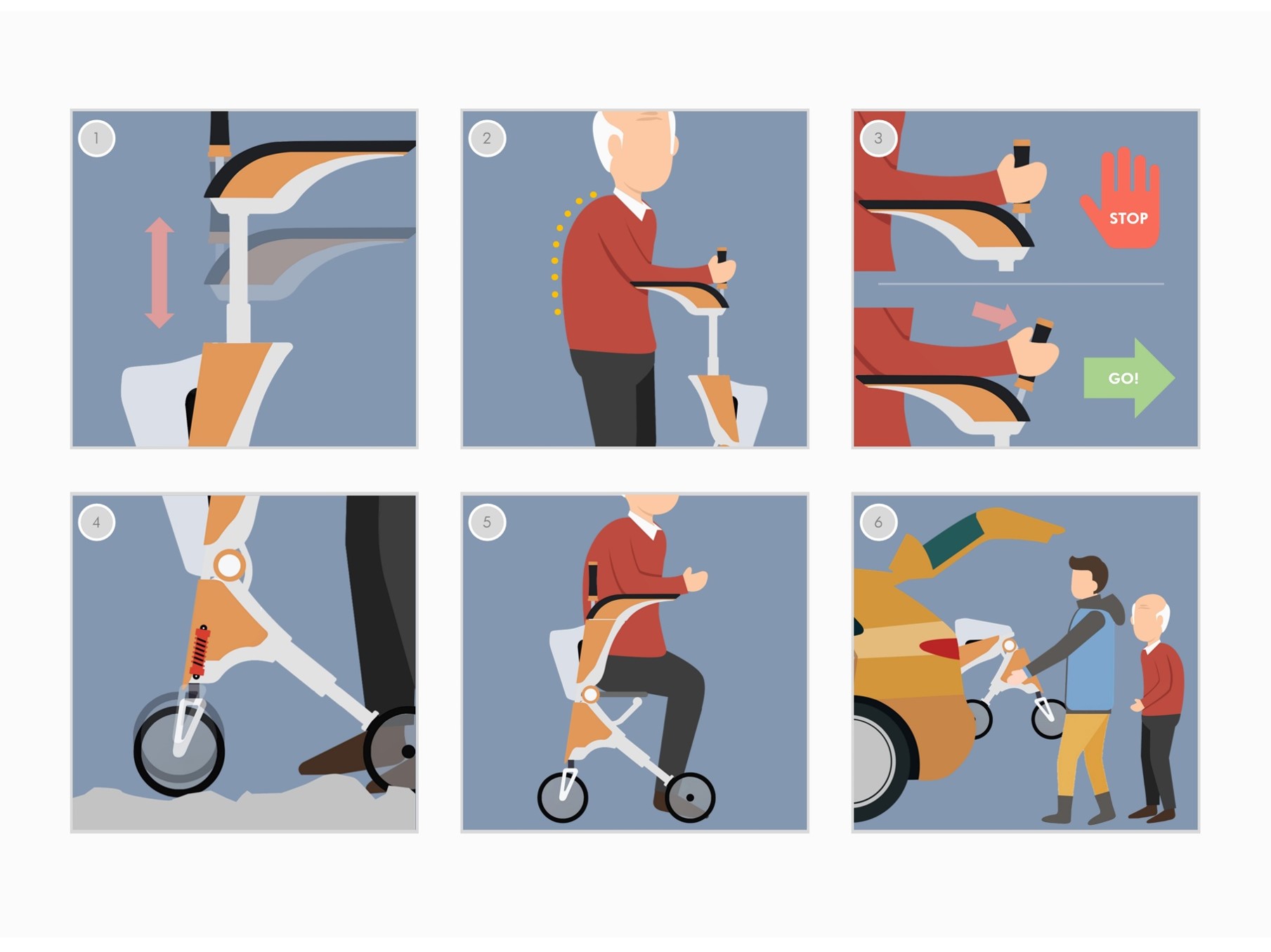 1

2

3

STOP

GO!

4

5

6