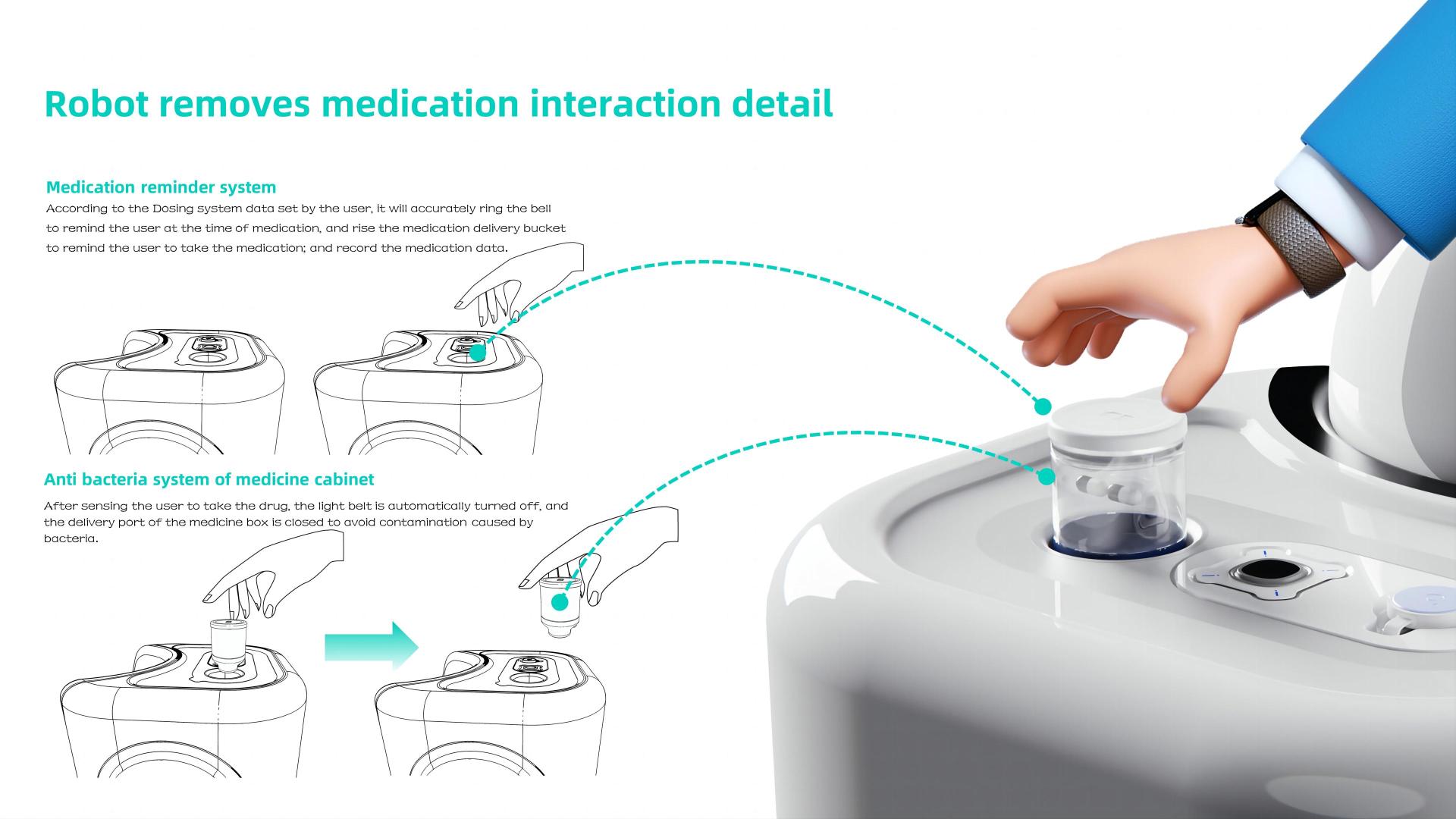 Robot removes medication interaction detail

Medication reminder system
According to the Dosing system data set by the user, it will accurately ring the bell to remind the user at the time of medication, and rise the medication delivery bucket to remind the user to take the medication; and record the medication data.

Anti bacteria system of medicine cabinet
After sensing the user to take the drug, the light belt is automatically turned off, and the delivery port of the medicine box is closed to avoid contamination caused by bacteria.