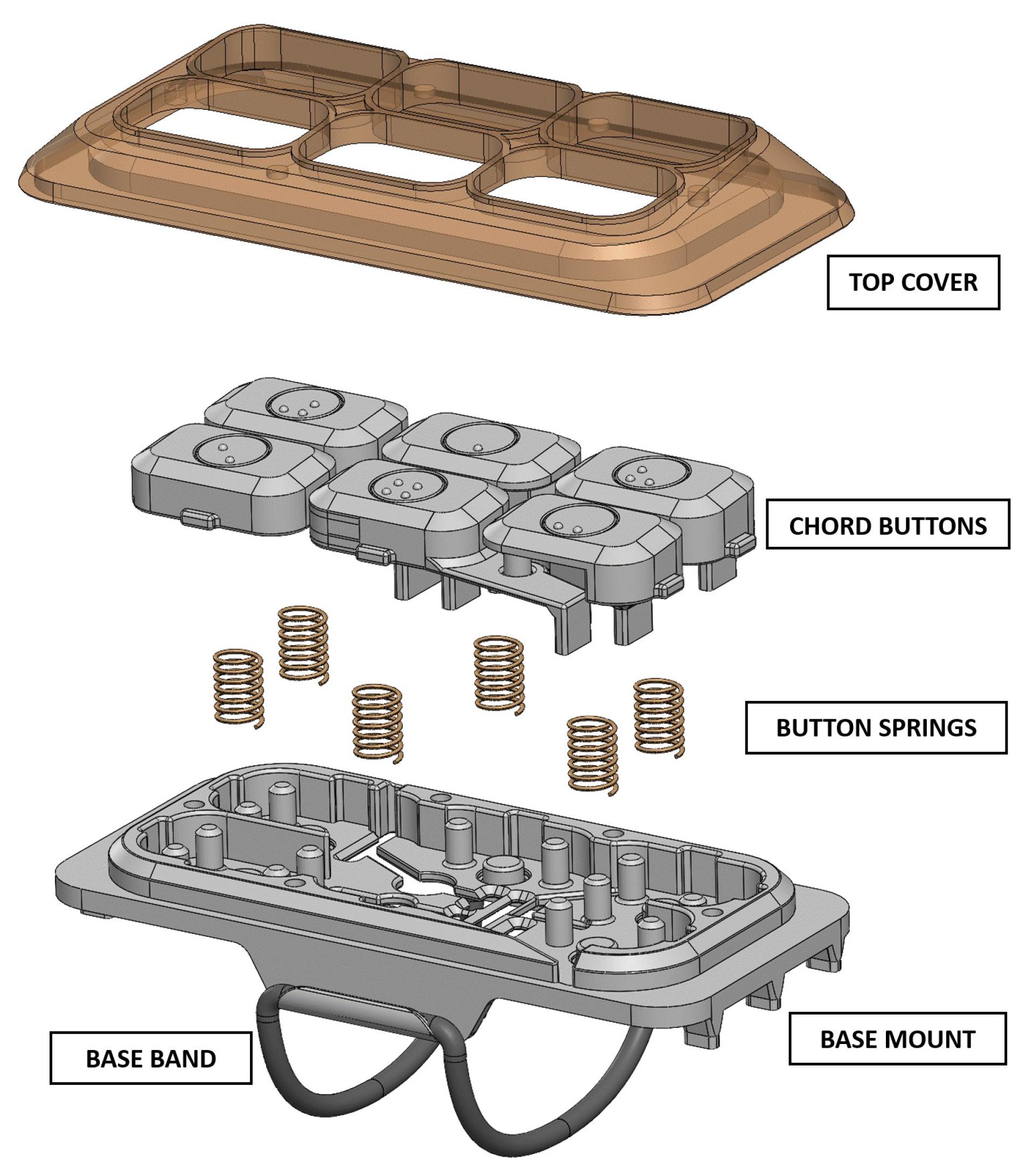 TOP COVER

CHORD BUTTONS

BUTTON SPRINGS

BASE MOUNT

BASE BAND